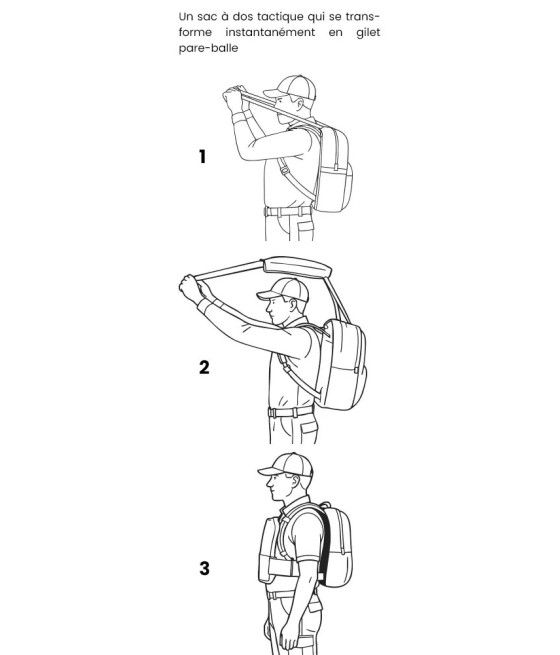 Un sac à dos tactique qui se transforme instantanément en gilet pare-balle

1

2

3