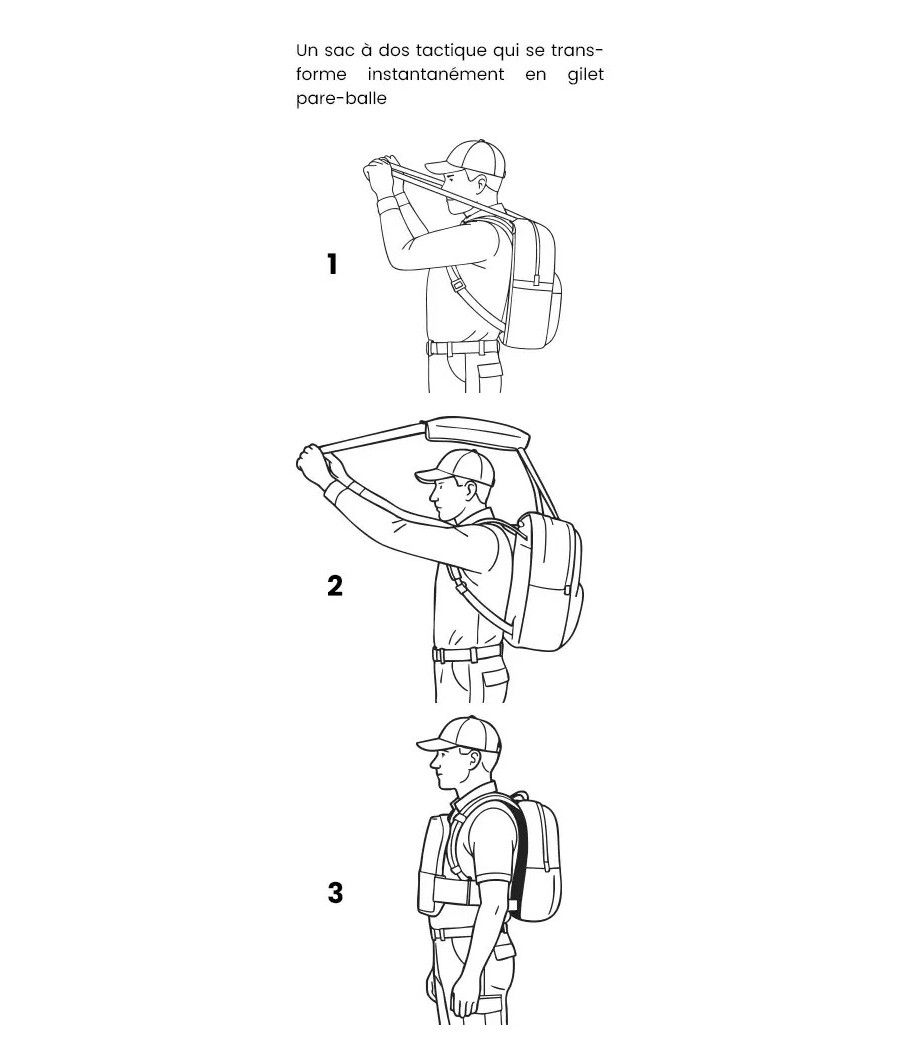 Un sac à dos tactique qui se transforme instantanément en gilet pare-balle

1

2

3